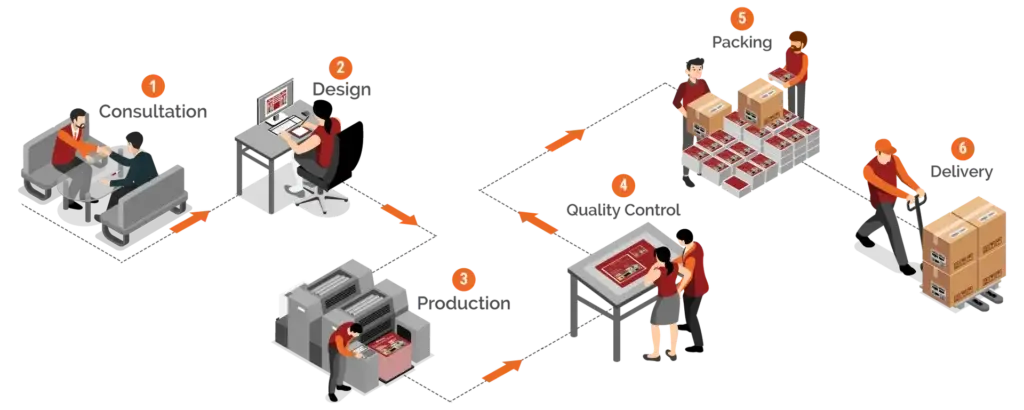 1
Consultation

2
Design

3
Production

4
Quality Control

5
Packing

6
Delivery